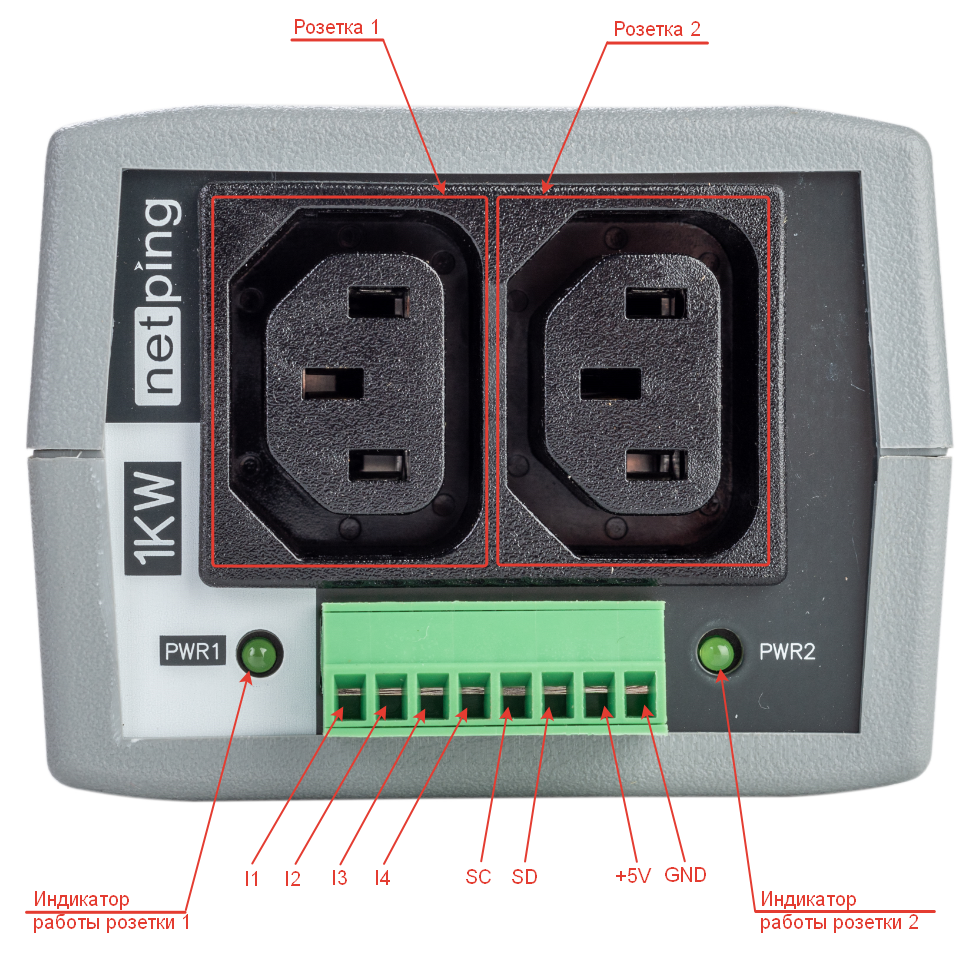 Розетка 1
Розетка 2

netping

1KW

PWR1
PWR2

I1 I2 I3 I4 SC SD +5V GND

Индикатор работы розетки 1

Индикатор работы розетки 2