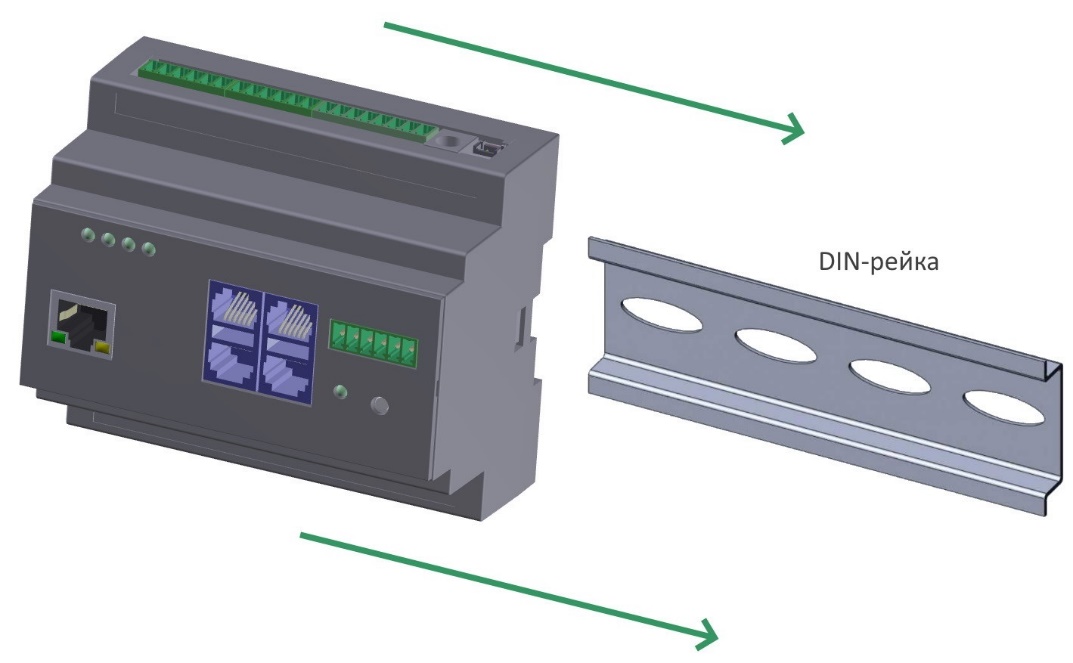 DIN-рейка